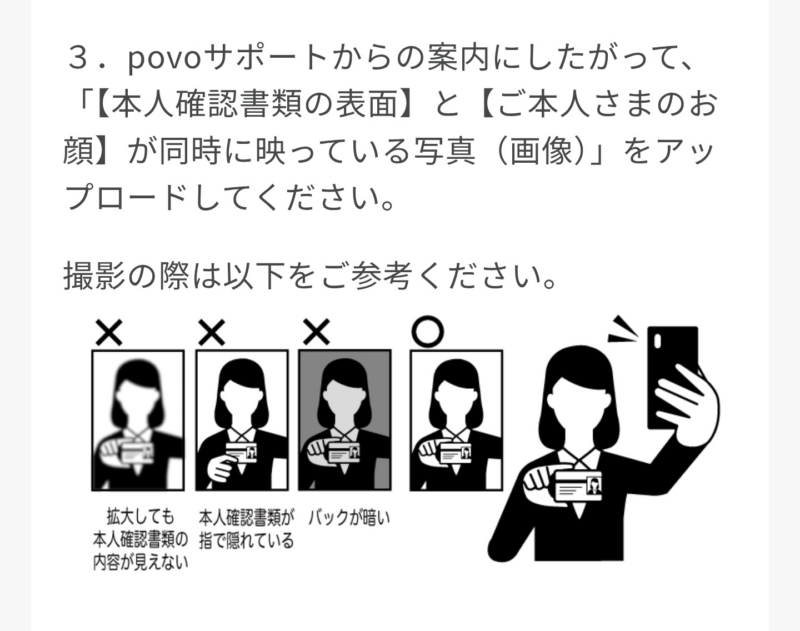 ３．povoサポートからの案内にしたがって、「【本人確認書類の表面】と【ご本人さまのお顔】が同時に映っている写真（画像）」をアップロードしてください。

撮影の際は以下をご参考ください。

×
×
×
○

拡大しても本人確認書類の内容が見えない

本人確認書類が指で隠れている

バックが暗い